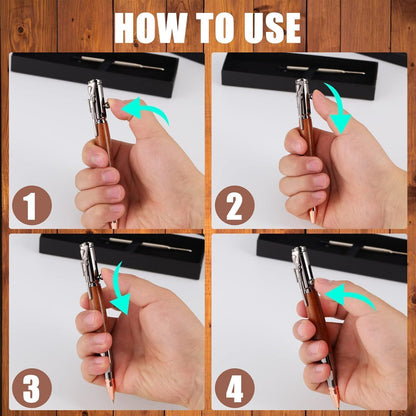 HOW TO USE

1

2

3

4