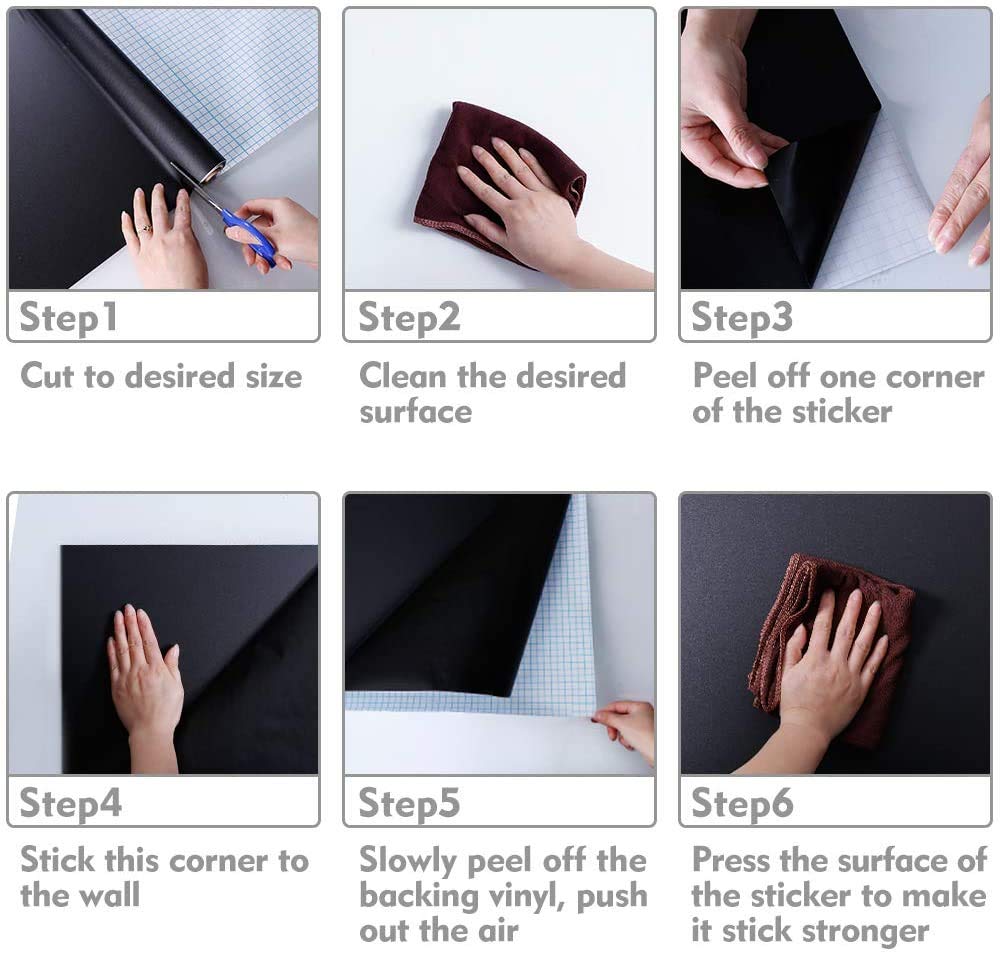 Step1

Cut to desired size

Step2

Clean the desired surface

Step3

Peel off one corner of the sticker

Step4

Stick this corner to the wall

Step5

Slowly peel off the backing vinyl, push out the air

Step6

Press the surface of the sticker to make it stick stronger